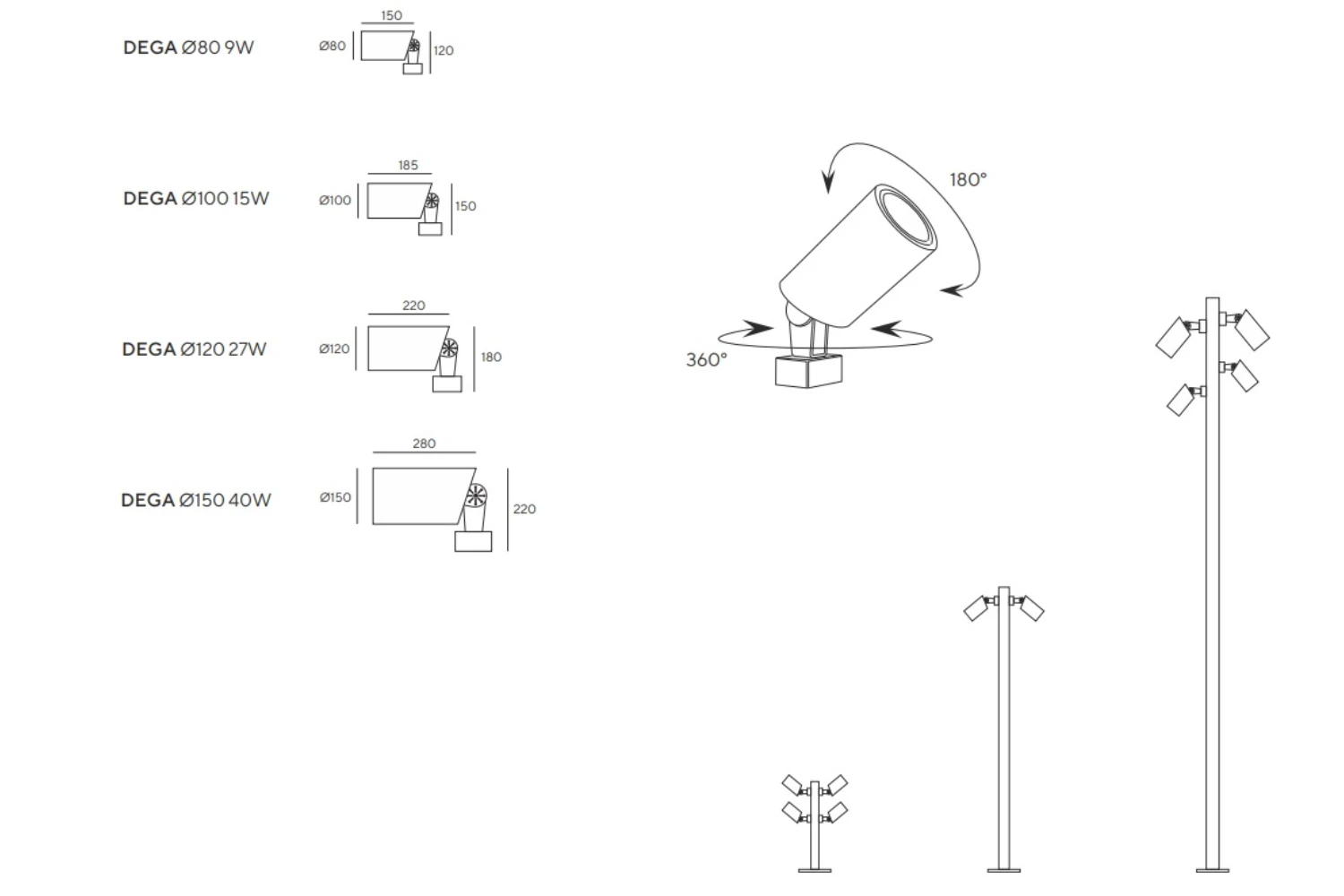 DEGA Ø80 9W

150
Ø80
120

DEGA Ø100 15W

185
Ø100
150

DEGA Ø120 27W

220
Ø120
180

DEGA Ø150 40W

280
Ø150
220

180°
360°